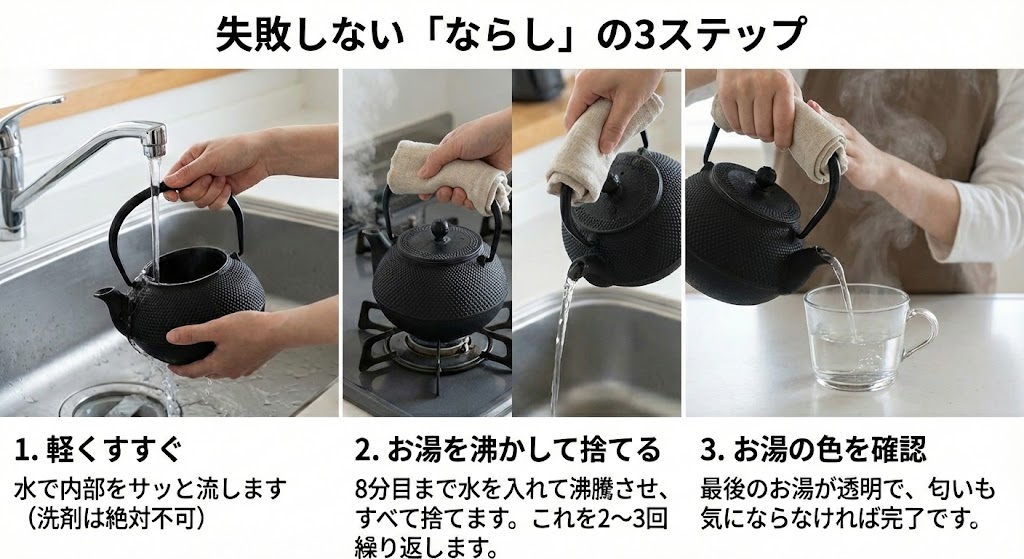 失敗しない「ならし」の3ステップ

1. 軽くすすぐ
水で内部をサッと流します（洗剤は絶対不可）

2. お湯を沸かして捨てる
8分目まで水を入れて沸騰させ、すべて捨てます。これを2〜3回繰り返します。

3. お湯の色を確認
最後のお湯が透明で、匂いも気にならなければ完了です。